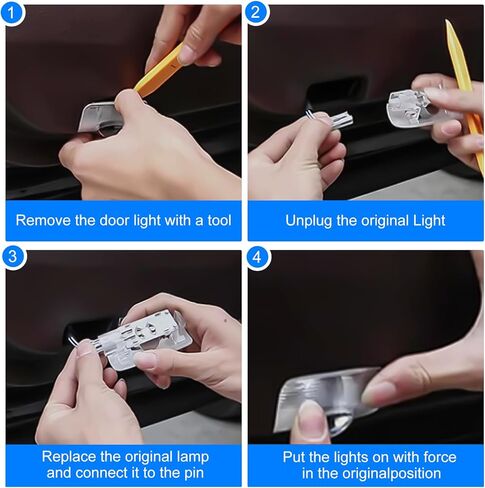 1
Remove the door light with a tool

2
Unplug the original Light

3
Replace the original lamp and connect it to the pin

4
Put the lights on with force in the originalposition