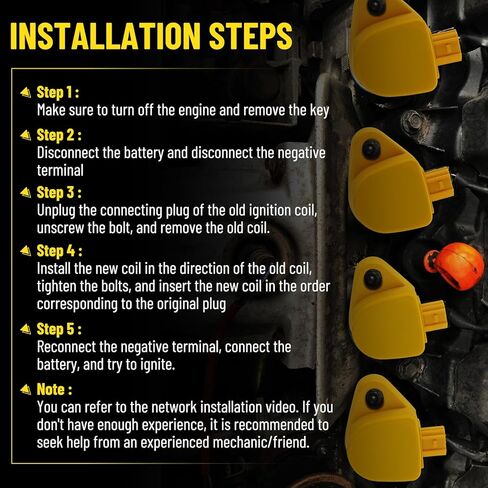 INSTALLATION STEPS

Step 1 :
Make sure to turn off the engine and remove the key

Step 2 :
Disconnect the battery and disconnect the negative terminal

Step 3 :
Unplug the connecting plug of the old ignition coil, unscrew the bolt, and remove the old coil.

Step 4 :
Install the new coil in the direction of the old coil, tighten the bolts, and insert the new coil in the order corresponding to the original plug

Step 5 :
Reconnect the negative terminal, connect the battery, and try to ignite.

Note :
You can refer to the network installation video. If you don't have enough experience, it is recommended to seek help from an experienced mechanic/friend.