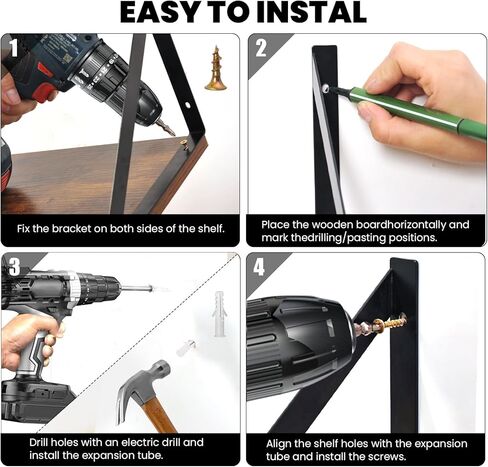 EASY TO INSTAL

1

Fix the bracket on both sides of the shelf.

2

Place the wooden boardhorizontally and mark thedrilling/pasting positions.

3

Drill holes with an electric drill and install the expansion tube.

4

Align the shelf holes with the expansion tube and install the screws.