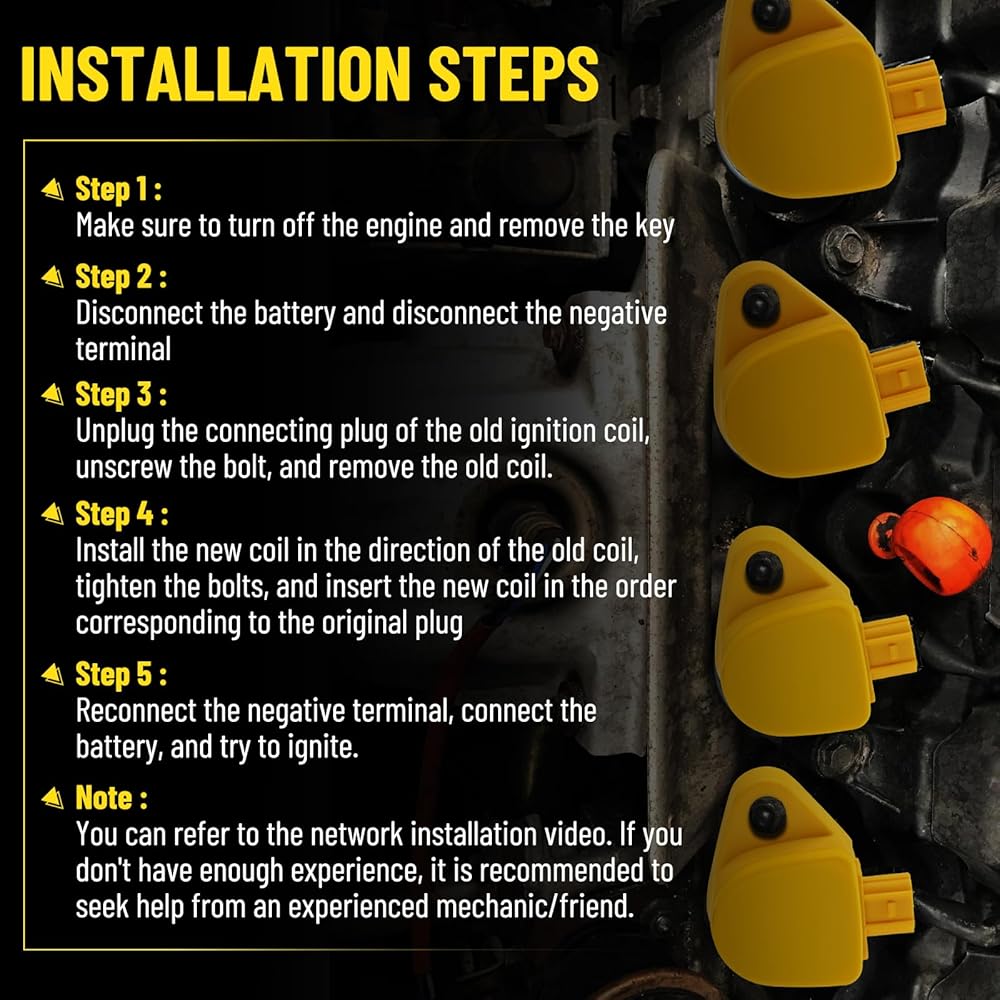 INSTALLATION STEPS

Step 1 :
Make sure to turn off the engine and remove the key

Step 2 :
Disconnect the battery and disconnect the negative terminal

Step 3 :
Unplug the connecting plug of the old ignition coil, unscrew the bolt, and remove the old coil.

Step 4 :
Install the new coil in the direction of the old coil, tighten the bolts, and insert the new coil in the order corresponding to the original plug

Step 5 :
Reconnect the negative terminal, connect the battery, and try to ignite.

Note :
You can refer to the network installation video. If you don't have enough experience, it is recommended to seek help from an experienced mechanic/friend.