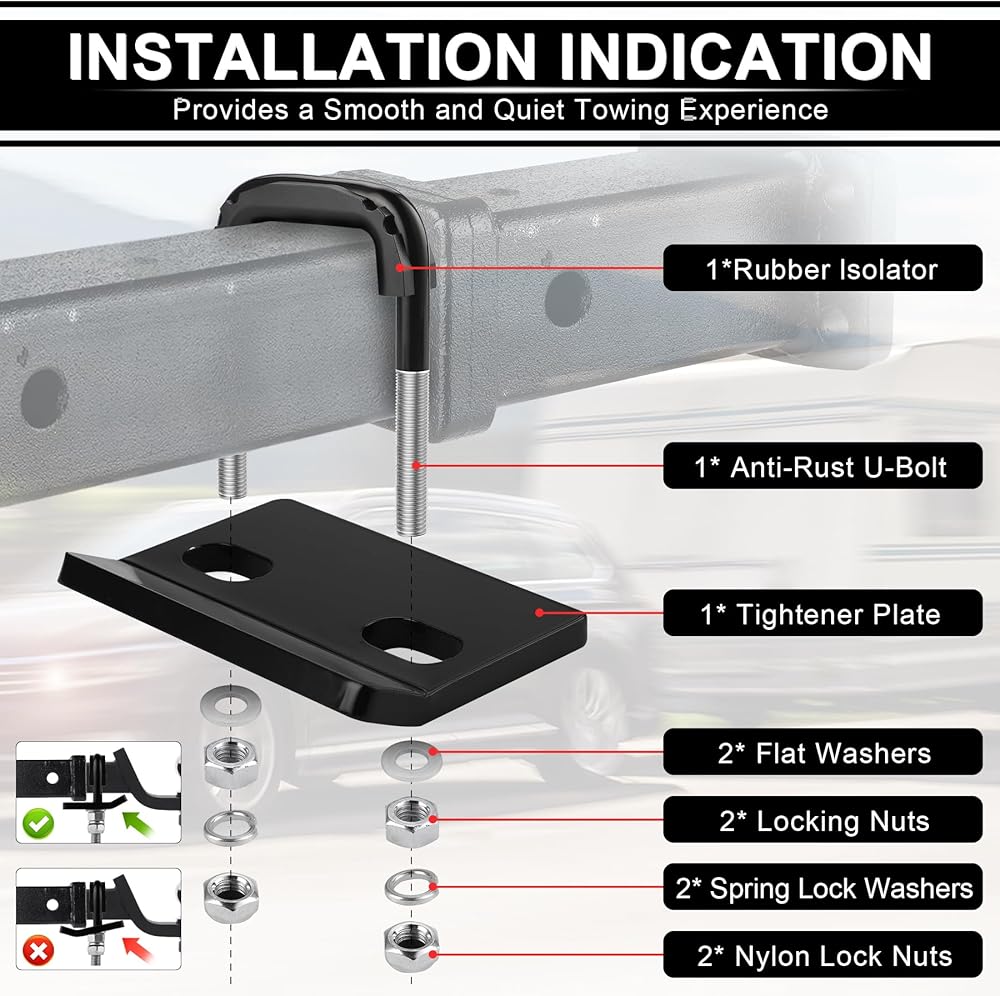 INSTALLATION INDICATION
Provides a Smooth and Quiet Towing Experience

1*Rubber Isolator

1* Anti-Rust U-Bolt

1* Tightener Plate

2* Flat Washers

2* Locking Nuts

2* Spring Lock Washers

2* Nylon Lock Nuts