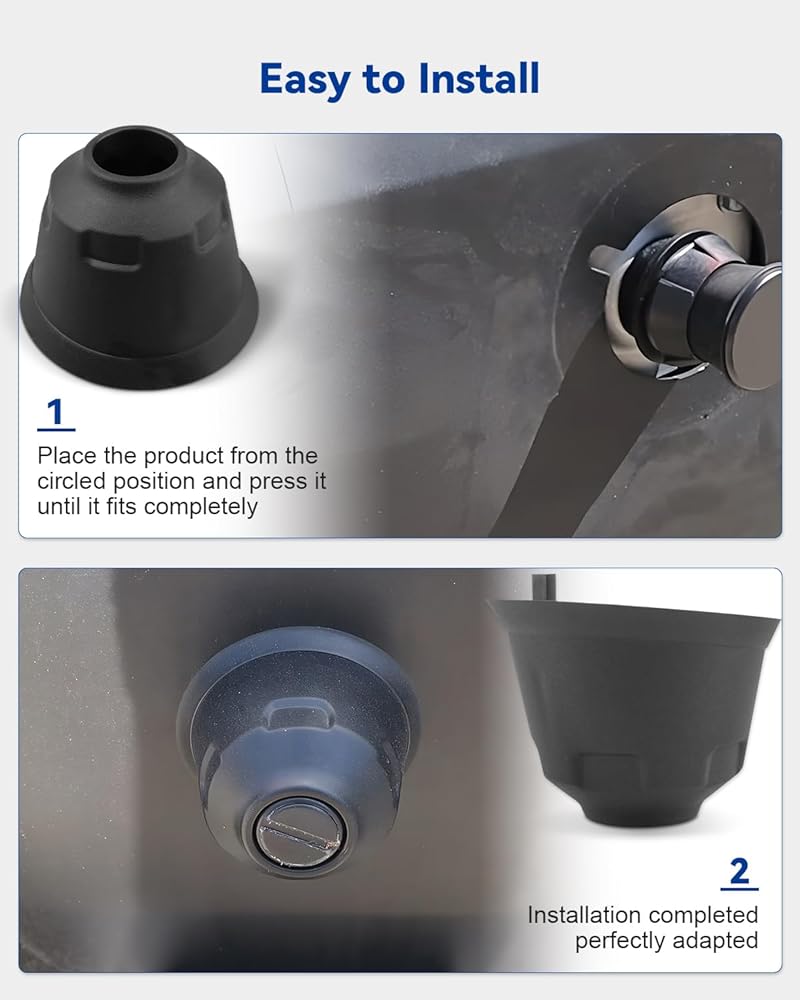 Easy to Install

1

Place the product from the circled position and press it until it fits completely

2

Installation completed perfectly adapted