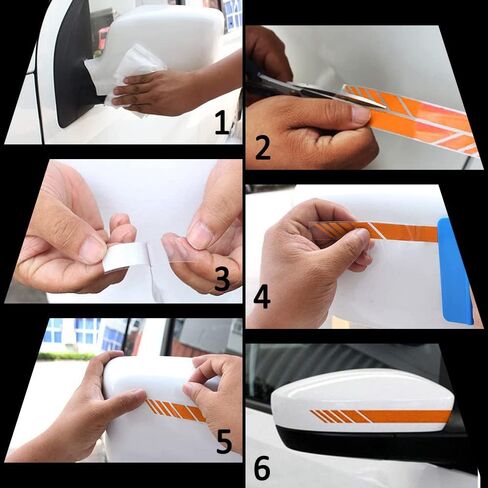 1

2

3

4

5

6