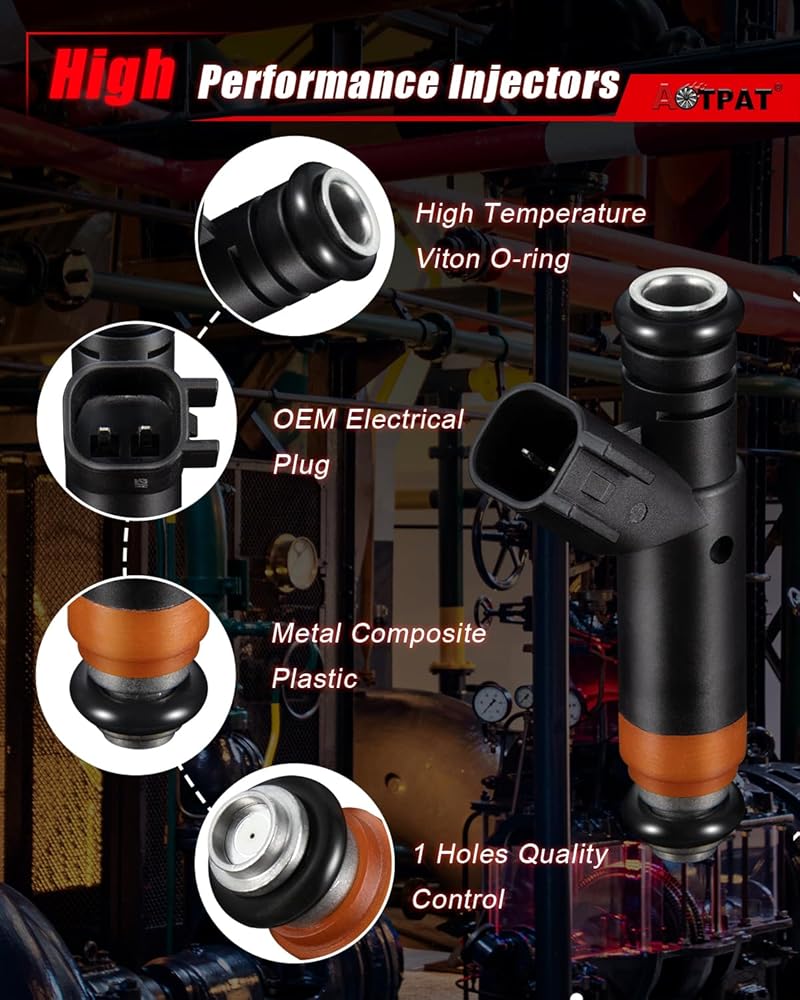 High Performance Injectors

AOTPAT®

High Temperature Viton O-ring

OEM Electrical Plug

Metal Composite Plastic

1 Holes Quality Control