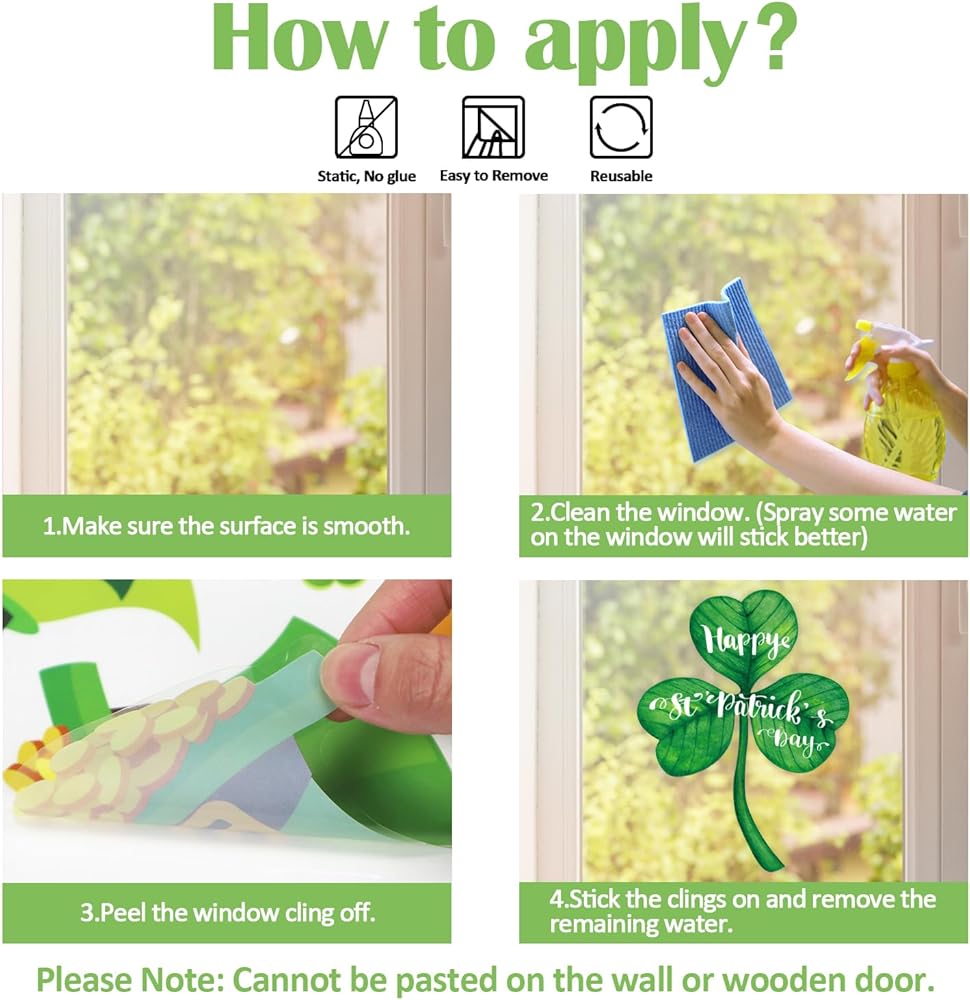 How to apply?

Static, No glue

Easy to Remove

Reusable

1.Make sure the surface is smooth.

2.Clean the window. (Spray some water on the window will stick better)

3.Peel the window cling off.

Happy St Patrick's Day

4.Stick the clings on and remove the remaining water.

Please Note: Cannot be pasted on the wall or wooden door.