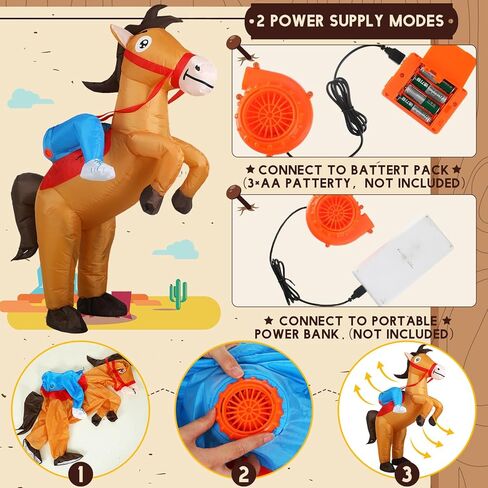 •2 POWER SUPPLY MODES•

★ CONNECT TO BATTERT PACK ★
(3×AA PATTERTY, NOT INCLUDED)

★ CONNECT TO PORTABLE ★
POWER BANK. (NOT INCLUDED)

1

2

3