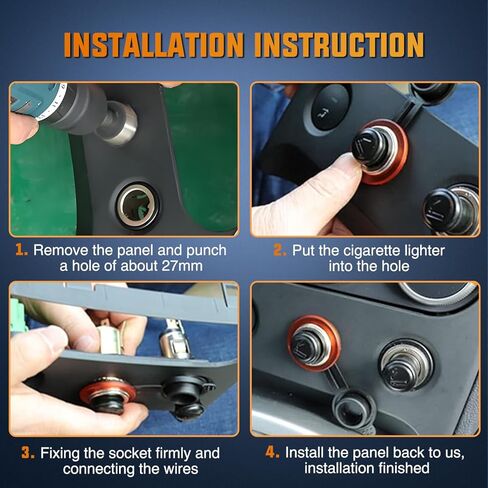 INSTALLATION INSTRUCTION

1. Remove the panel and punch a hole of about 27mm

2. Put the cigarette lighter into the hole

3. Fixing the socket firmly and connecting the wires

4. Install the panel back to us, installation finished