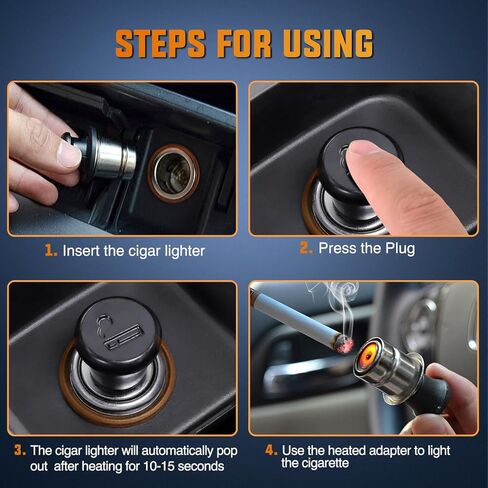 STEPS FOR USING

1. Insert the cigar lighter

2. Press the Plug

3. The cigar lighter will automatically pop out after heating for 10-15 seconds

4. Use the heated adapter to light the cigarette