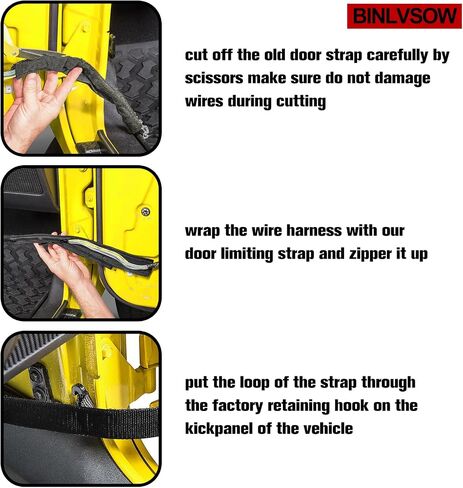 BINLVSOW

cut off the old door strap carefully by scissors make sure do not damage wires during cutting

wrap the wire harness with our door limiting strap and zipper it up

put the loop of the strap through the factory retaining hook on the kickpanel of the vehicle