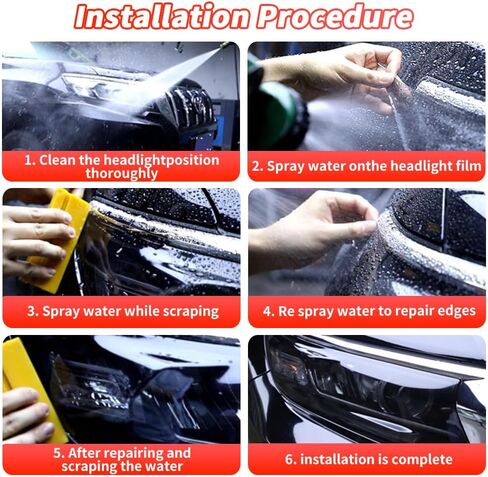 Installation Procedure

1. Clean the headlightposition thoroughly

2. Spray water onthe headlight film

3. Spray water while scraping

4. Re spray water to repair edges

5. After repairing and scraping the water

6. installation is complete