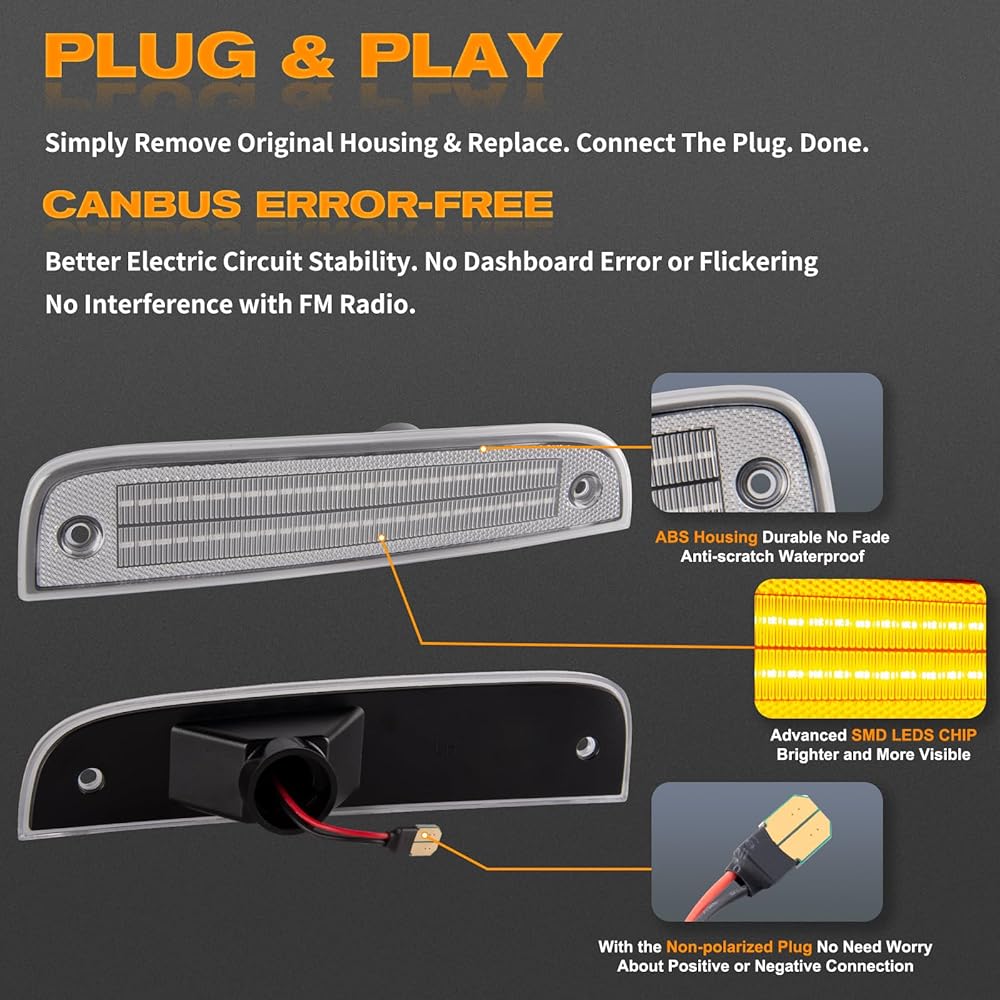 PLUG & PLAY

Simply Remove Original Housing & Replace. Connect The Plug. Done.

CANBUS ERROR-FREE

Better Electric Circuit Stability. No Dashboard Error or Flickering
No Interference with FM Radio.

ABS Housing Durable No Fade
Anti-scratch Waterproof

Advanced SMD LEDS CHIP
Brighter and More Visible

With the Non-polarized Plug No Need Worry
About Positive or Negative Connection