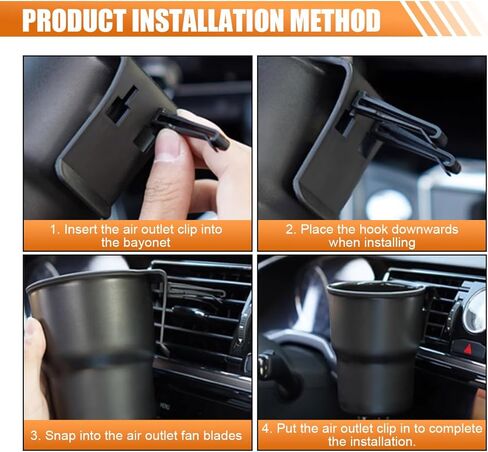 PRODUCT INSTALLATION METHOD

1. Insert the air outlet clip into the bayonet

2. Place the hook downwards when installing

3. Snap into the air outlet fan blades

4. Put the air outlet clip in to complete the installation.