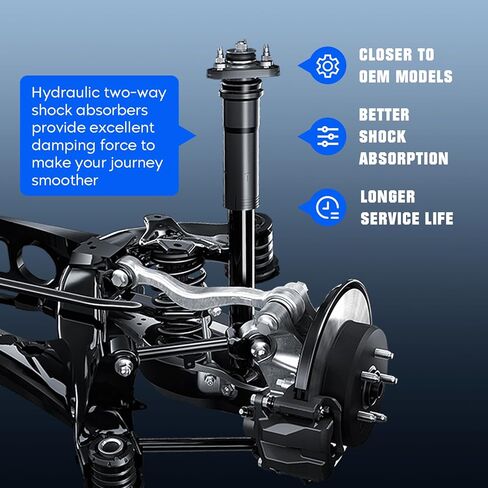 Hydraulic two-way shock absorbers provide excellent damping force to make your journey smoother

CLOSER TO OEM MODELS

BETTER SHOCK ABSORPTION

LONGER SERVICE LIFE