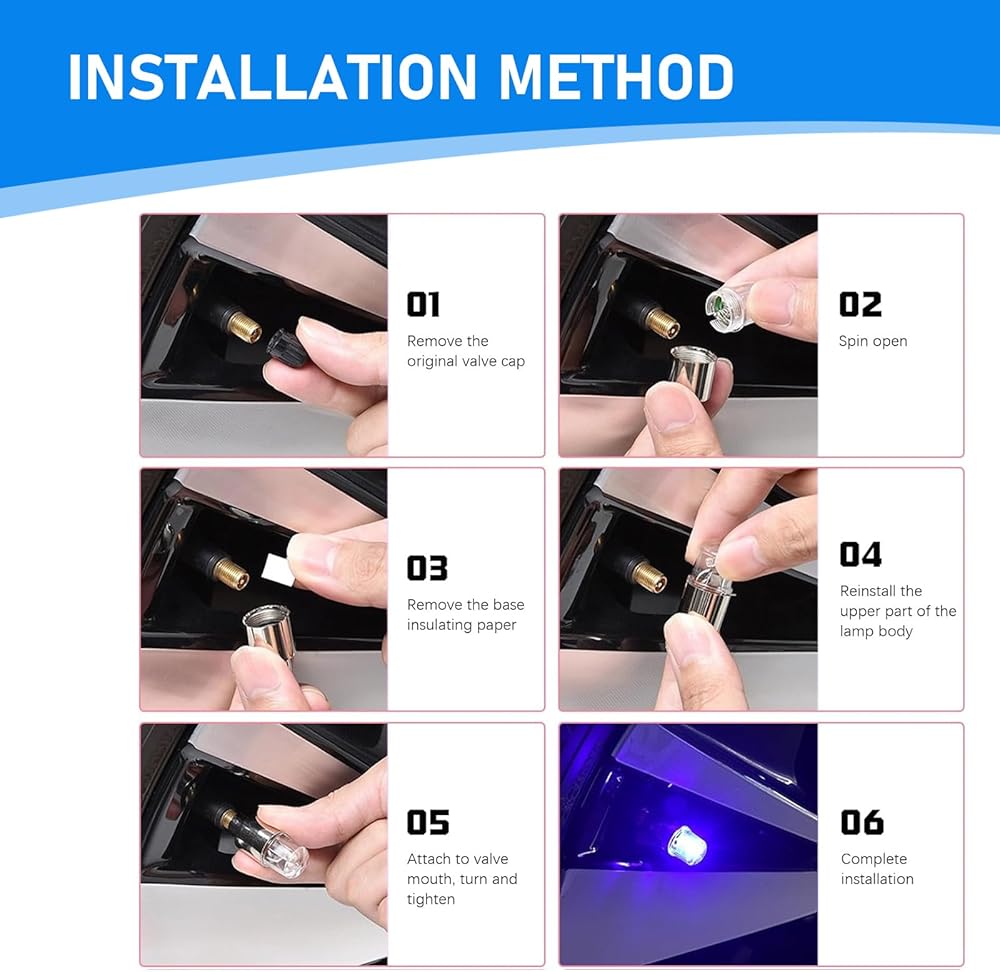 INSTALLATION METHOD

01
Remove the original valve cap

02
Spin open

03
Remove the base insulating paper

04
Reinstall the upper part of the lamp body

05
Attach to valve mouth, turn and tighten

06
Complete installation