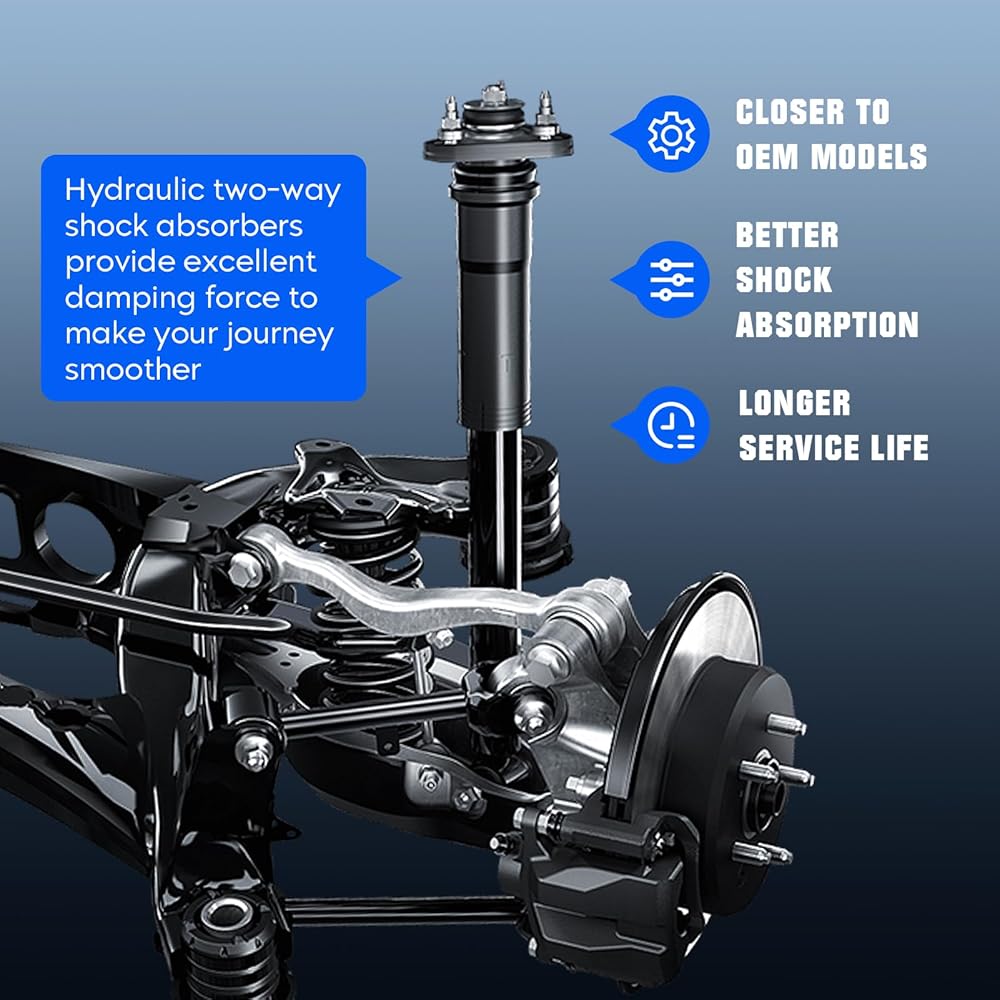 Hydraulic two-way shock absorbers provide excellent damping force to make your journey smoother

CLOSER TO OEM MODELS

BETTER SHOCK ABSORPTION

LONGER SERVICE LIFE