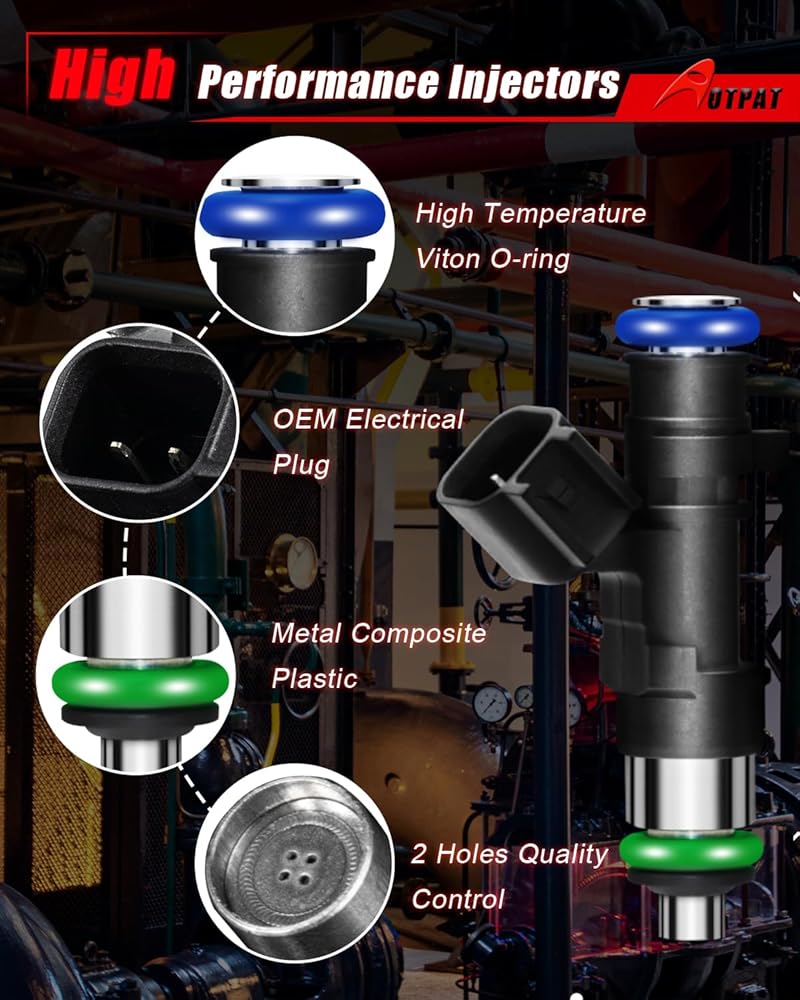 High Performance Injectors

AUTPAT

High Temperature Viton O-ring

OEM Electrical Plug

Metal Composite Plastic

2 Holes Quality Control