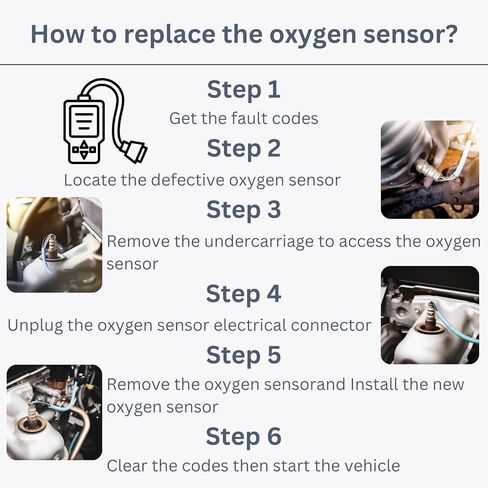 How to replace the oxygen sensor?

Step 1
Get the fault codes

Step 2
Locate the defective oxygen sensor

Step 3
Remove the undercarriage to access the oxygen sensor

Step 4
Unplug the oxygen sensor electrical connector

Step 5
Remove the oxygen sensorand Install the new oxygen sensor

Step 6
Clear the codes then start the vehicle