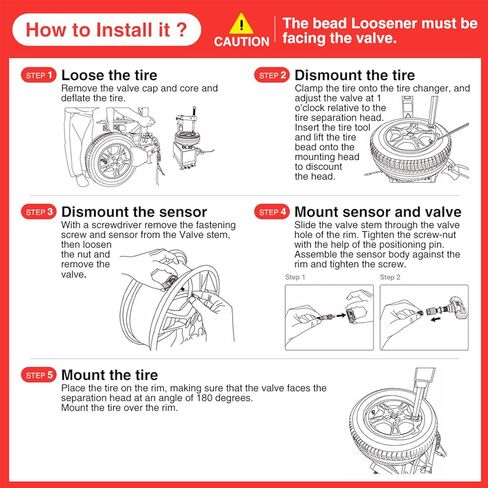 How to Install it ?

CAUTION

The bead Loosener must be facing the valve.

STEP 1 Loose the tire
Remove the valve cap and core and deflate the tire.

STEP 2 Dismount the tire
Clamp the tire onto the tire changer, and adjust the valve at 1 o'clock relative to the tire separation head. Insert the tire tool and lift the tire bead onto the mounting head to discount the head.

STEP 3 Dismount the sensor
With a screwdriver remove the fastening screw and sensor from the Valve stem, then loosen the nut and remove the valve.

STEP 4 Mount sensor and valve
Slide the valve stem through the valve hole of the rim. Tighten the screw-nut with the help of the positioning pin. Assemble the sensor body against the rim and tighten the screw.

Step 1

Step 2

STEP 5 Mount the tire
Place the tire on the rim, making sure that the valve faces the separation head at an angle of 180 degrees.
Mount the tire over the rim.