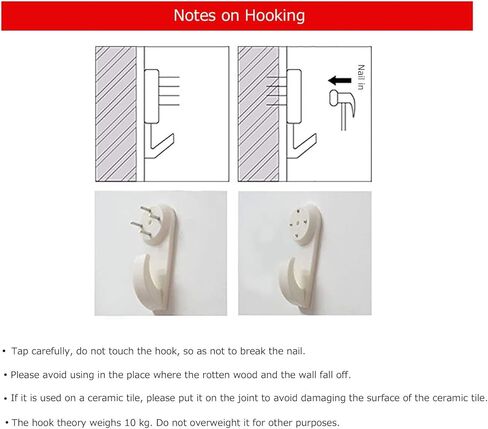 Notes on Hooking

Nail in

• Tap carefully, do not touch the hook, so as not to break the nail.

• Please avoid using in the place where the rotten wood and the wall fall off.

• If it is used on a ceramic tile, please put it on the joint to avoid damaging the surface of the ceramic tile.

• The hook theory weighs 10 kg. Do not overweight it for other purposes.