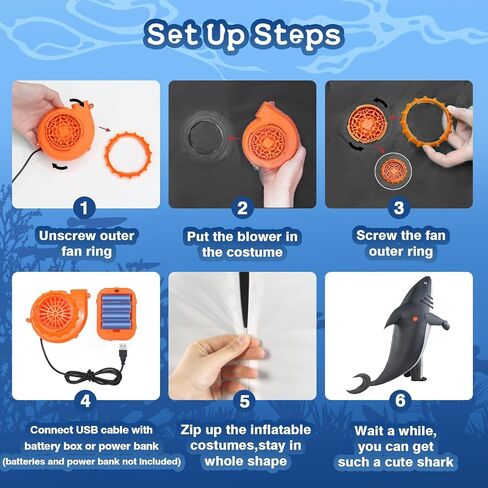 Set Up Steps

1
Unscrew outer fan ring

2
Put the blower in the costume

3
Screw the fan outer ring

4
Connect USB cable with battery box or power bank (batteries and power bank not included)

5
Zip up the inflatable costumes,stay in whole shape

6
Wait a while, you can get such a cute shark