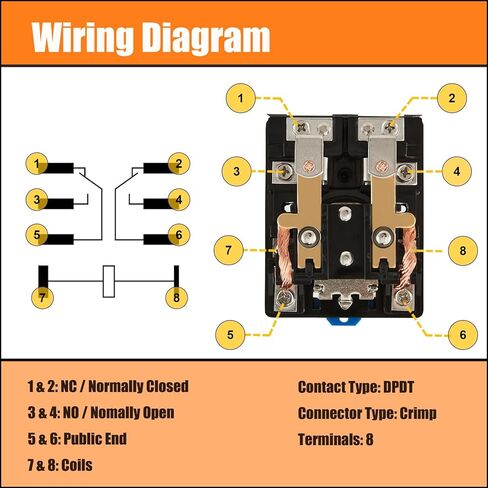 Wiring Diagram

1
2
3
4
5
6
7
8

1
2
3
4
7
8
5
6

1 & 2: NC / Normally Closed
3 & 4: NO / Nomally Open
5 & 6: Public End
7 & 8: Coils

Contact Type: DPDT
Connector Type: Crimp
Terminals: 8