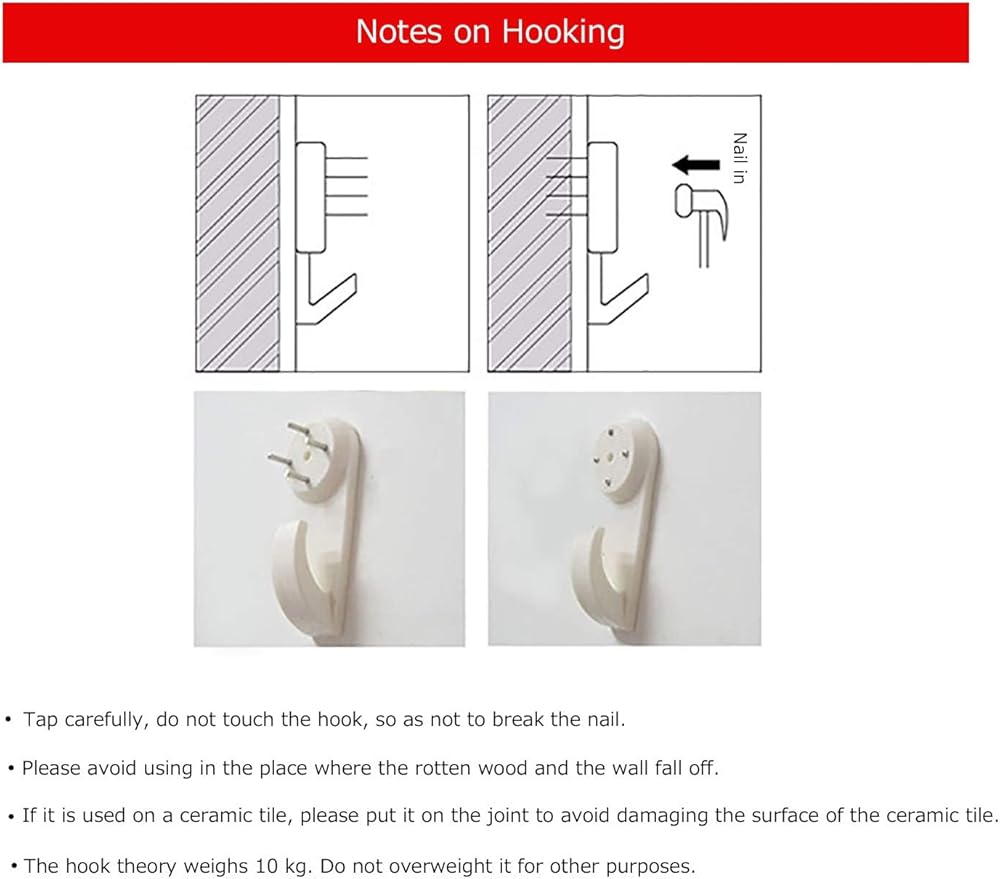 Notes on Hooking

Nail in

• Tap carefully, do not touch the hook, so as not to break the nail.

• Please avoid using in the place where the rotten wood and the wall fall off.

• If it is used on a ceramic tile, please put it on the joint to avoid damaging the surface of the ceramic tile.

• The hook theory weighs 10 kg. Do not overweight it for other purposes.