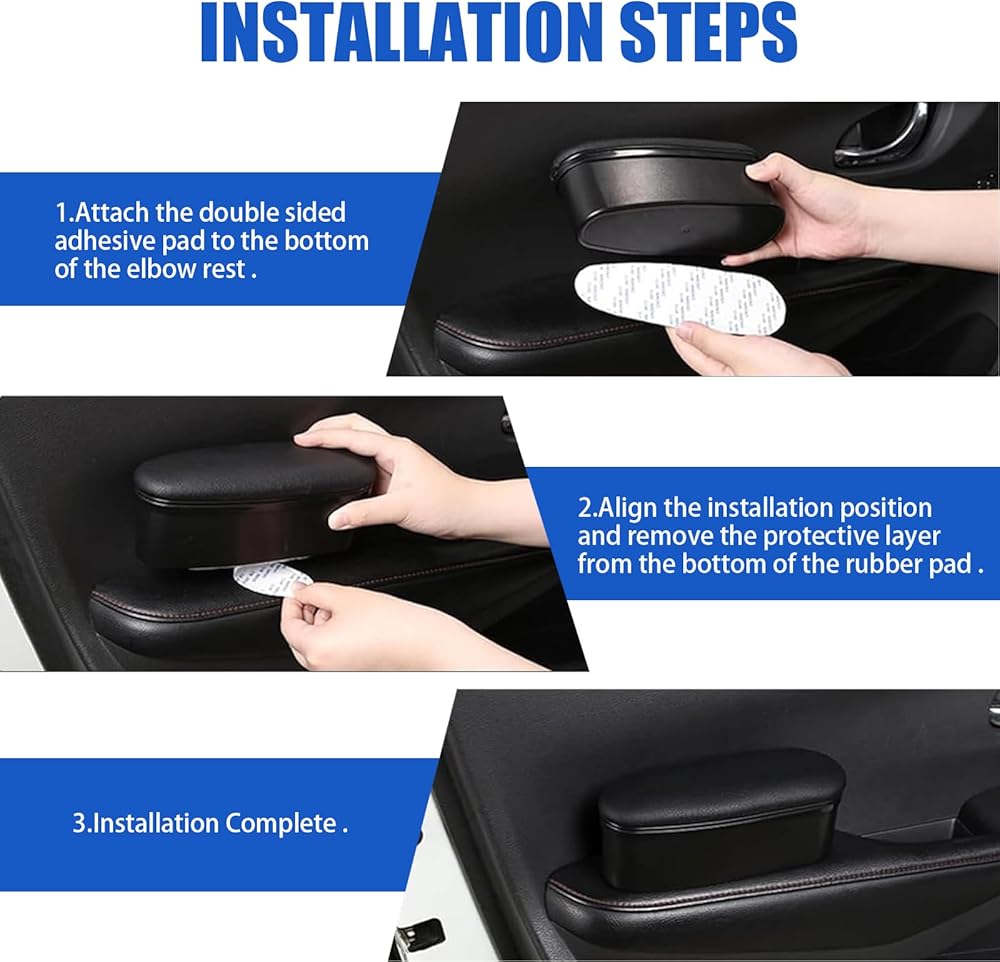 INSTALLATION STEPS

1.Attach the double sided adhesive pad to the bottom of the elbow rest .

2.Align the installation position and remove the protective layer from the bottom of the rubber pad .

3.Installation Complete .