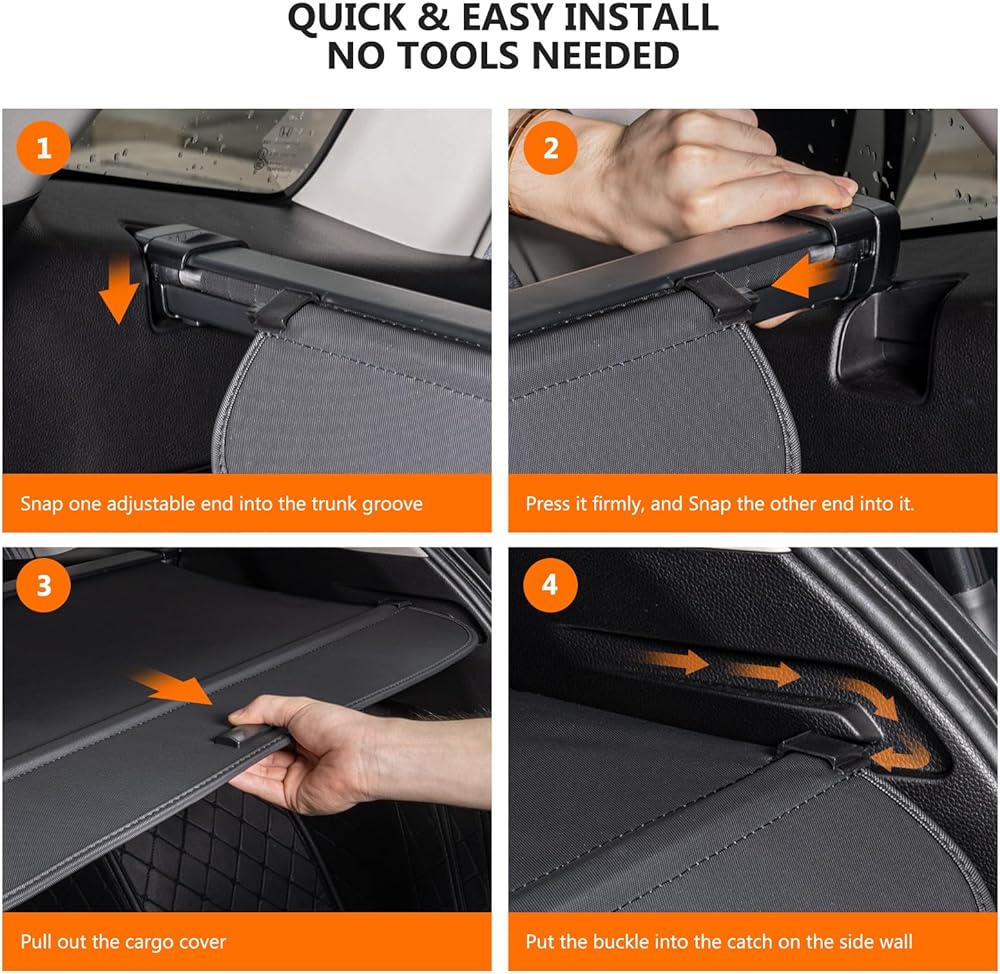 QUICK & EASY INSTALL
NO TOOLS NEEDED

1

Snap one adjustable end into the trunk groove

2

Press it firmly, and Snap the other end into it.

3

Pull out the cargo cover

4

Put the buckle into the catch on the side wall