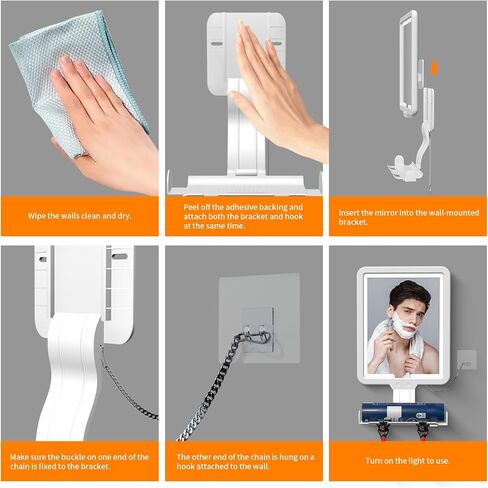 Wipe the walls clean and dry.

Peel off the adhesive backing and attach both the bracket and hook at the same time.

Insert the mirror into the wall-mounted bracket.

Make sure the buckle on one end of the chain is fixed to the bracket.

The other end of the chain is hung on a hook attached to the wall.

Turn on the light to use.