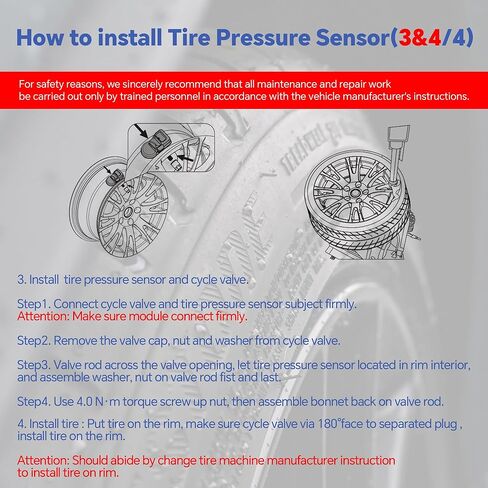 How to install Tire Pressure Sensor(3&4/4)

For safety reasons, we sincerely recommend that all maintenance and repair work be carried out only by trained personnel in accordance with the vehicle manufacturer's instructions.

3. Install tire pressure sensor and cycle valve.

Step1. Connect cycle valve and tire pressure sensor subject firmly.
Attention: Make sure module connect firmly.

Step2. Remove the valve cap, nut and washer from cycle valve.

Step3. Valve rod across the valve opening, let tire pressure sensor located in rim interior, and assemble washer, nut on valve rod fist and last.

Step4. Use 4.0 N·m torque screw up nut, then assemble bonnet back on valve rod.

4. Install tire : Put tire on the rim, make sure cycle valve via 180°face to separated plug , install tire on the rim.

Attention: Should abide by change tire machine manufacturer instruction to install tire on rim.