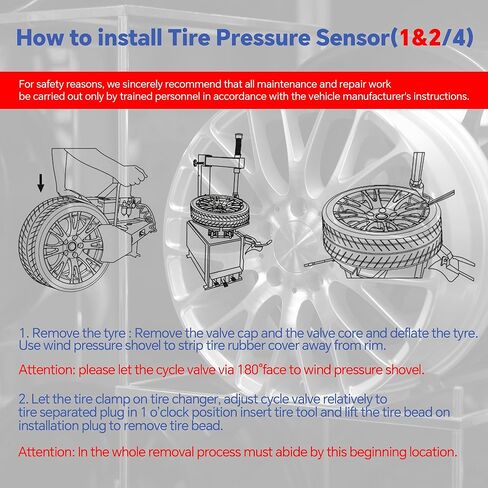 How to install Tire Pressure Sensor(1&2/4)

For safety reasons, we sincerely recommend that all maintenance and repair work be carried out only by trained personnel in accordance with the vehicle manufacturer's instructions.

1. Remove the tyre : Remove the valve cap and the valve core and deflate the tyre. Use wind pressure shovel to strip tire rubber cover away from rim.

Attention: please let the cycle valve via 180°face to wind pressure shovel.

2. Let the tire clamp on tire changer, adjust cycle valve relatively to tire separated plug in 1 o'clock position insert tire tool and lift the tire bead on installation plug to remove tire bead.

Attention: In the whole removal process must abide by this beginning location.