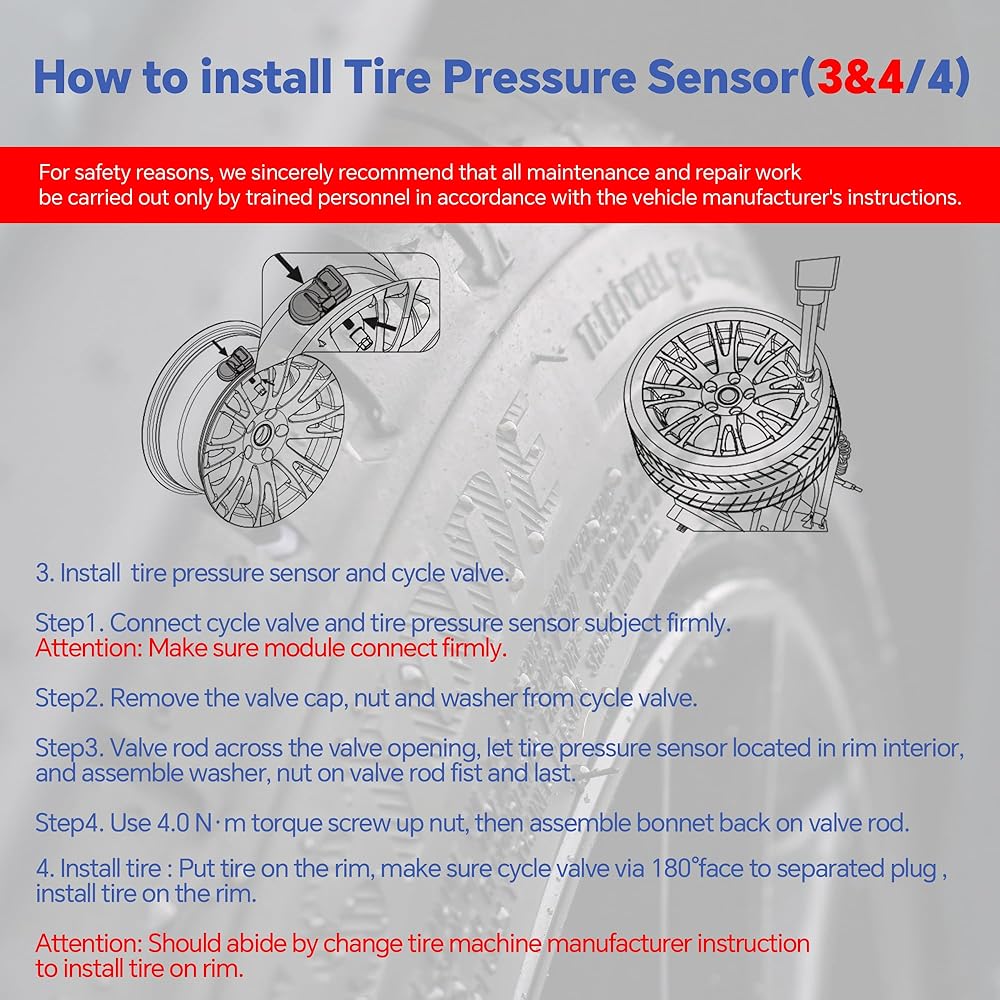 How to install Tire Pressure Sensor(3&4/4)

For safety reasons, we sincerely recommend that all maintenance and repair work be carried out only by trained personnel in accordance with the vehicle manufacturer's instructions.

3. Install tire pressure sensor and cycle valve.

Step1. Connect cycle valve and tire pressure sensor subject firmly.
Attention: Make sure module connect firmly.

Step2. Remove the valve cap, nut and washer from cycle valve.

Step3. Valve rod across the valve opening, let tire pressure sensor located in rim interior, and assemble washer, nut on valve rod fist and last.

Step4. Use 4.0 N·m torque screw up nut, then assemble bonnet back on valve rod.

4. Install tire : Put tire on the rim, make sure cycle valve via 180°face to separated plug , install tire on the rim.

Attention: Should abide by change tire machine manufacturer instruction to install tire on rim.