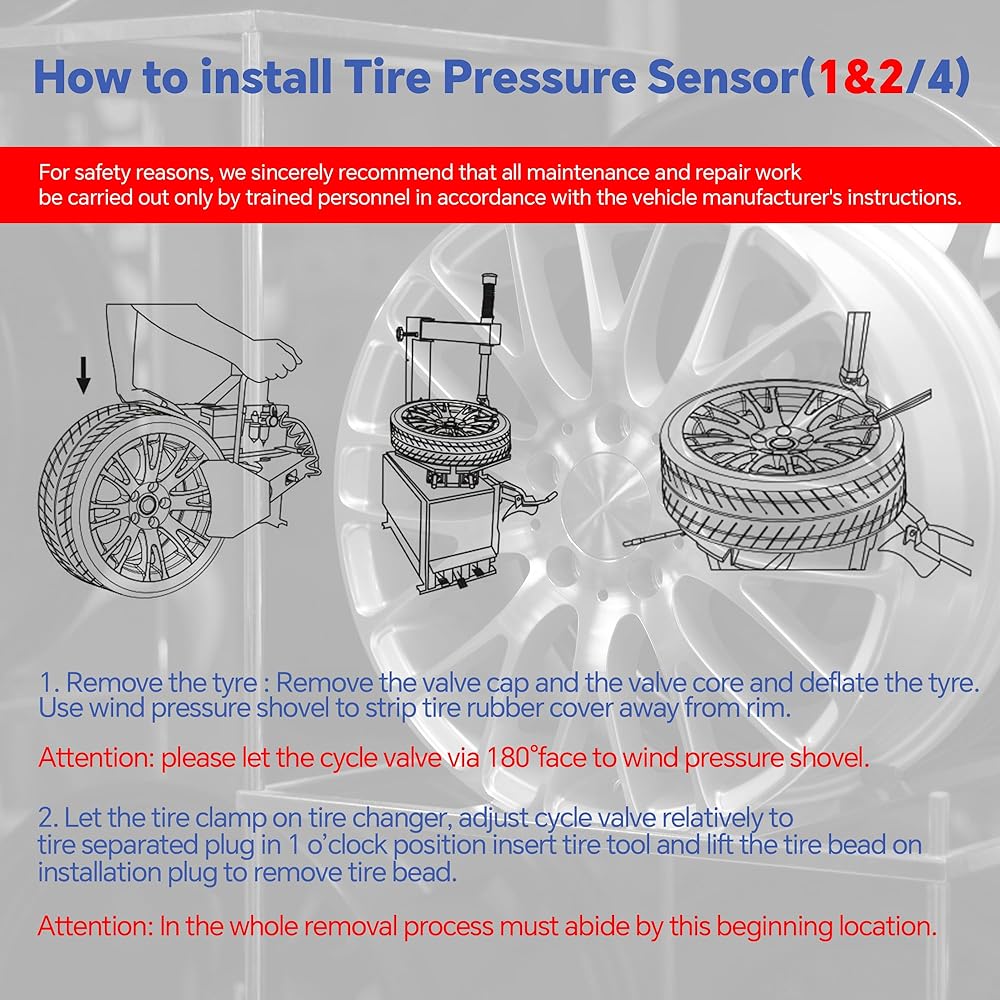 How to install Tire Pressure Sensor(1&2/4)

For safety reasons, we sincerely recommend that all maintenance and repair work be carried out only by trained personnel in accordance with the vehicle manufacturer's instructions.

1. Remove the tyre : Remove the valve cap and the valve core and deflate the tyre. Use wind pressure shovel to strip tire rubber cover away from rim.

Attention: please let the cycle valve via 180°face to wind pressure shovel.

2. Let the tire clamp on tire changer, adjust cycle valve relatively to tire separated plug in 1 o'clock position insert tire tool and lift the tire bead on installation plug to remove tire bead.

Attention: In the whole removal process must abide by this beginning location.