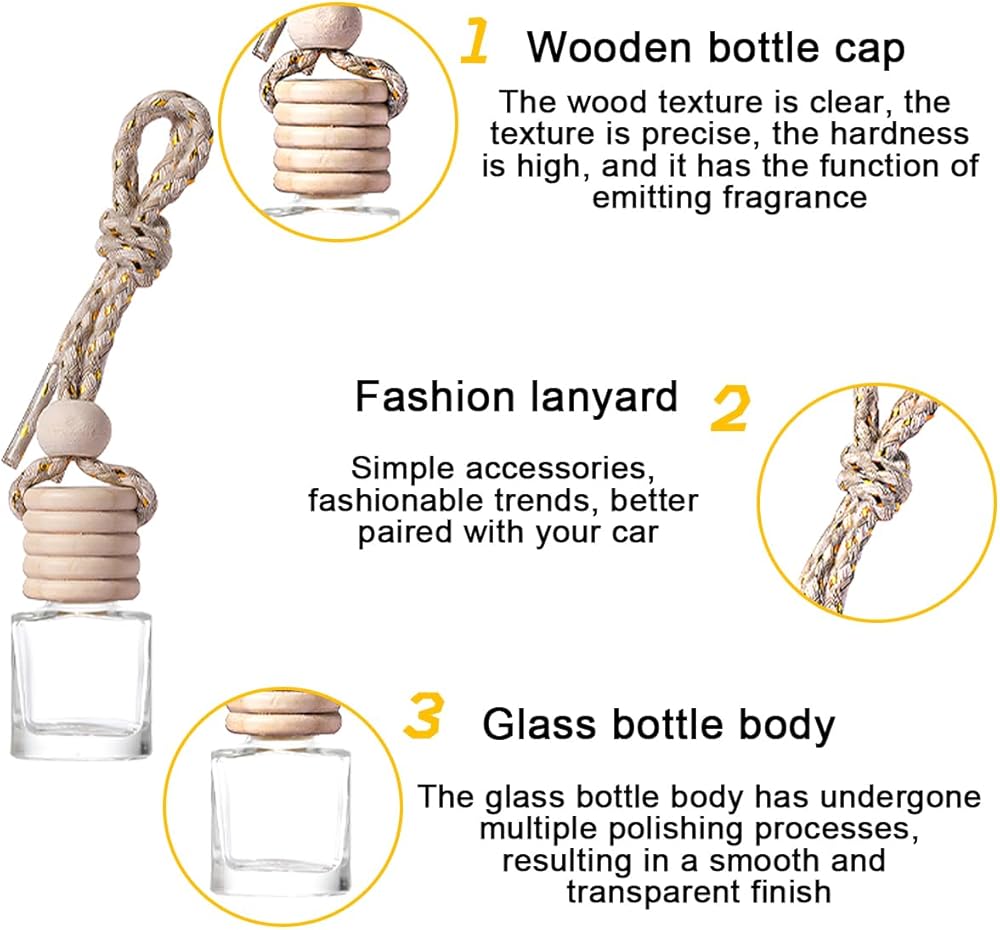 1 Wooden bottle cap

The wood texture is clear, the texture is precise, the hardness is high, and it has the function of emitting fragrance

Fashion lanyard 2

Simple accessories, fashionable trends, better paired with your car

3 Glass bottle body

The glass bottle body has undergone multiple polishing processes, resulting in a smooth and transparent finish