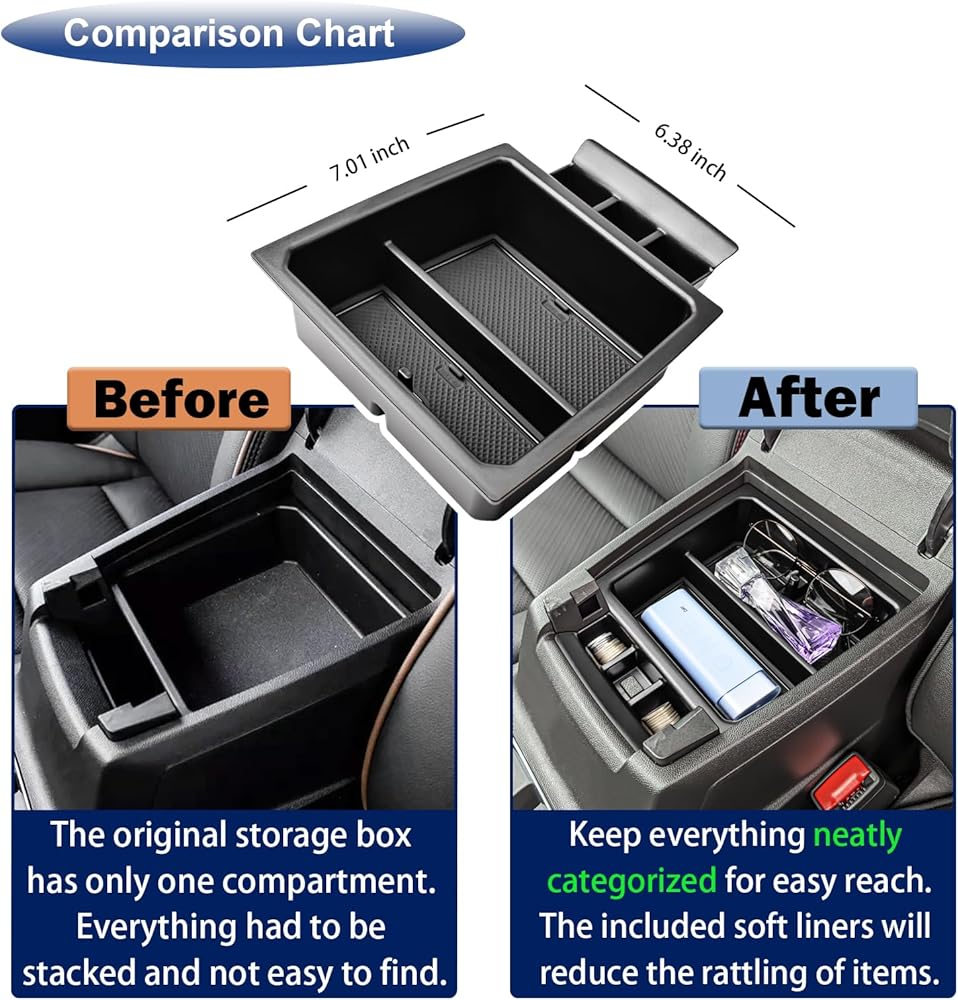 Comparison Chart

7.01 inch

6.38 inch

Before

After

The original storage box has only one compartment. Everything had to be stacked and not easy to find.

Keep everything neatly categorized for easy reach. The included soft liners will reduce the rattling of items.