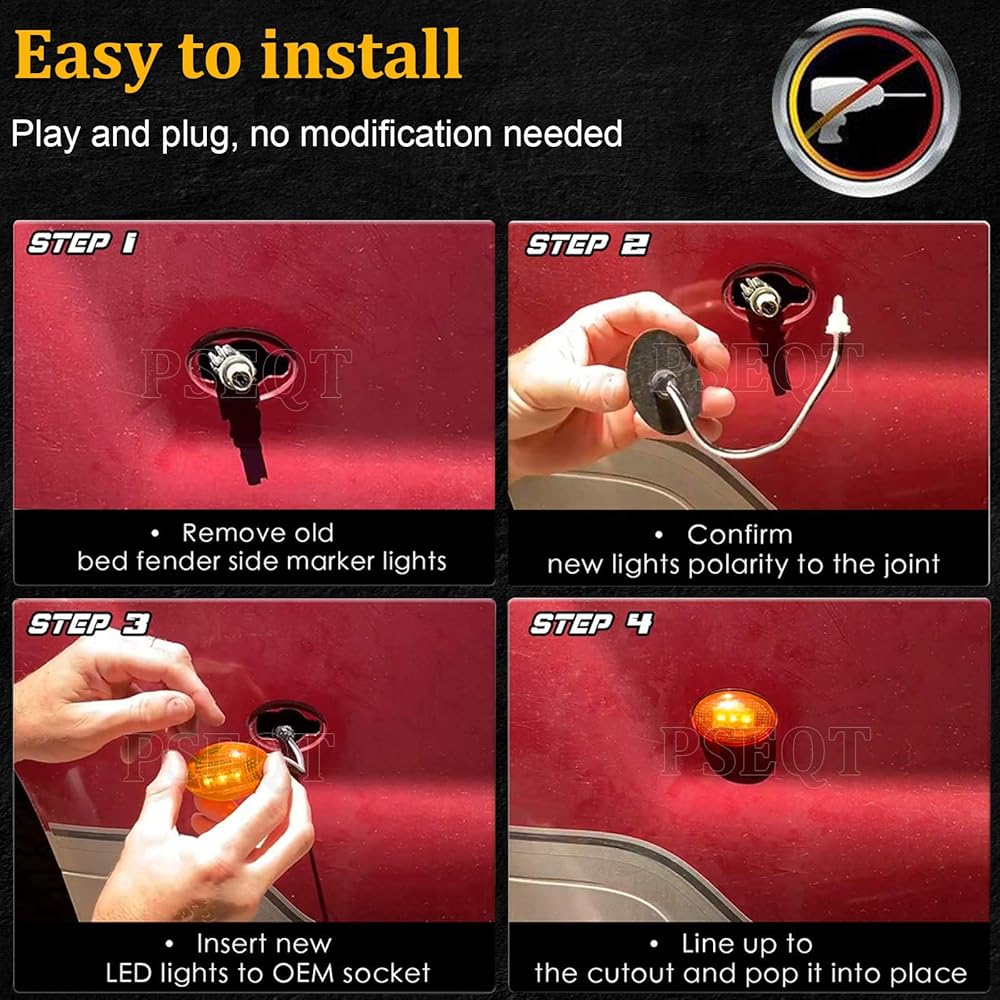 Easy to install

Play and plug, no modification needed

STEP 1

PSEQT

• Remove old bed fender side marker lights

STEP 2

PSEQT

• Confirm new lights polarity to the joint

STEP 3

PSEQT

• Insert new LED lights to OEM socket

STEP 4

PSEQT

• Line up to the cutout and pop it into place