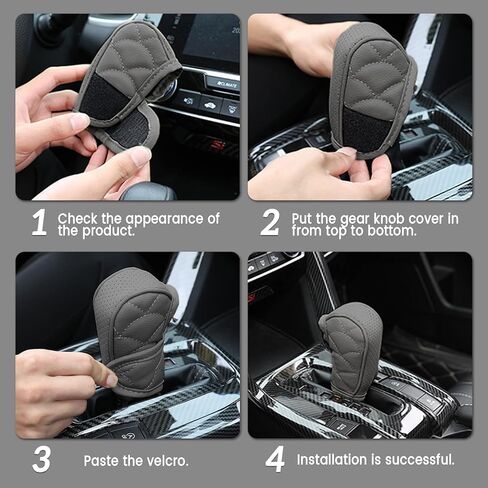 CLIMATE

1 Check the appearance of the product.

2 Put the gear knob cover in from top to bottom.

3 Paste the velcro.

4 Installation is successful.