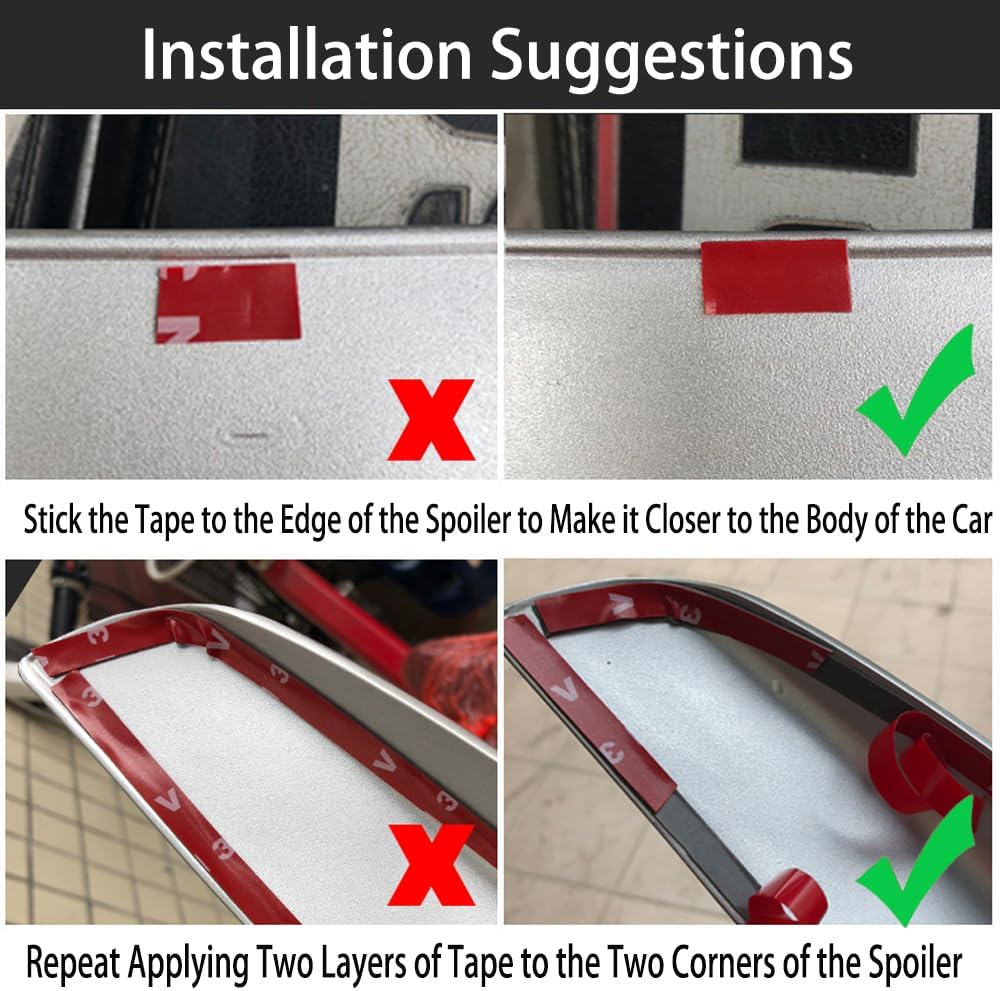 Installation Suggestions

Stick the Tape to the Edge of the Spoiler to Make it Closer to the Body of the Car

Repeat Applying Two Layers of Tape to the Two Corners of the Spoiler