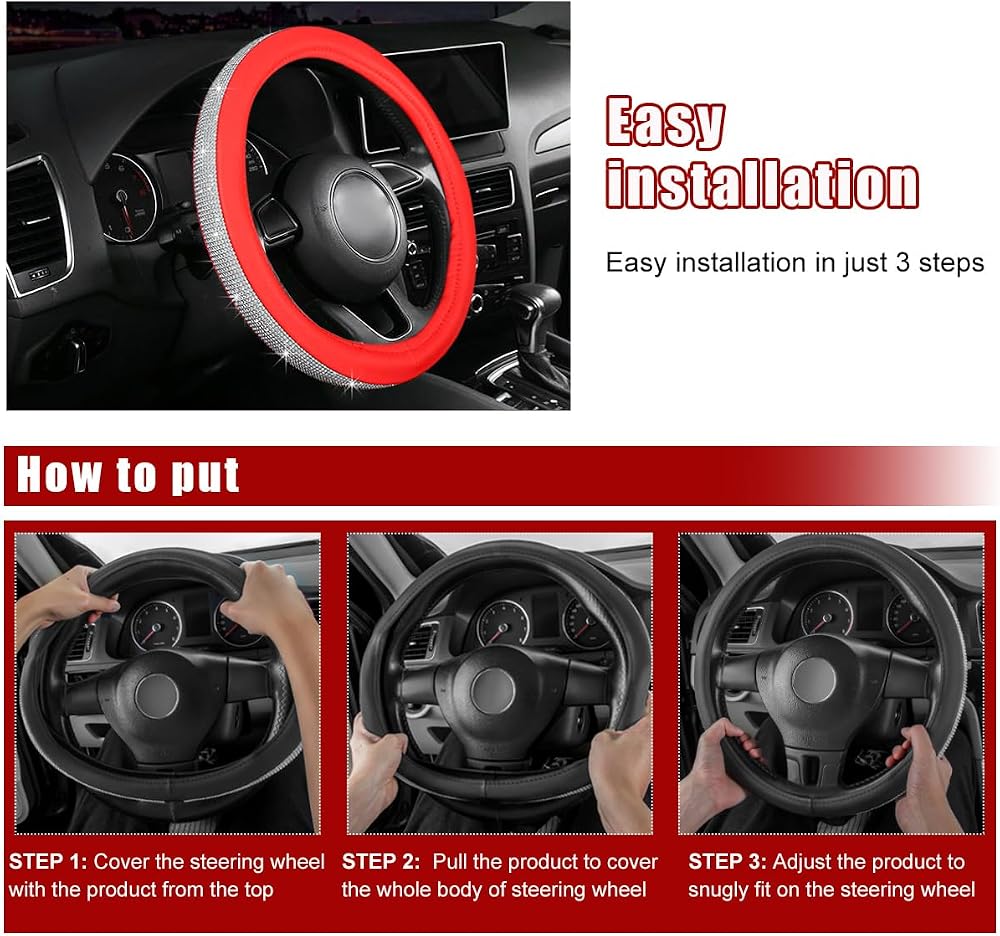 Easy installation

Easy installation in just 3 steps

How to put

STEP 1: Cover the steering wheel with the product from the top

STEP 2: Pull the product to cover the whole body of steering wheel

STEP 3: Adjust the product to snugly fit on the steering wheel