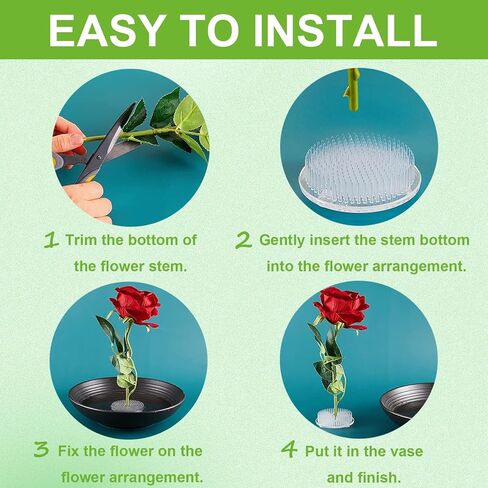 EASY TO INSTALL

1 Trim the bottom of the flower stem.

2 Gently insert the stem bottom into the flower arrangement.

3 Fix the flower on the flower arrangement.

4 Put it in the vase and finish.