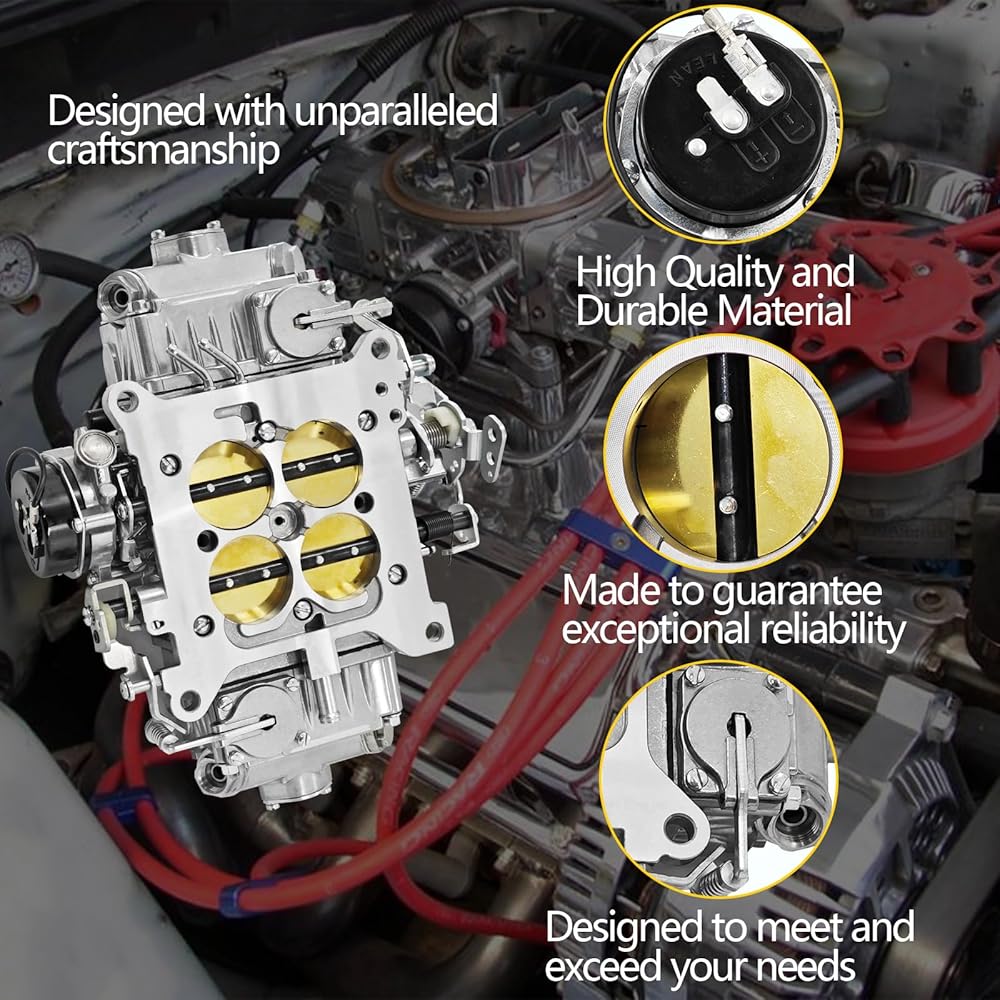 Designed with unparalleled craftsmanship

LEAN

High Quality and Durable Material

Made to guarantee exceptional reliability

Designed to meet and exceed your needs