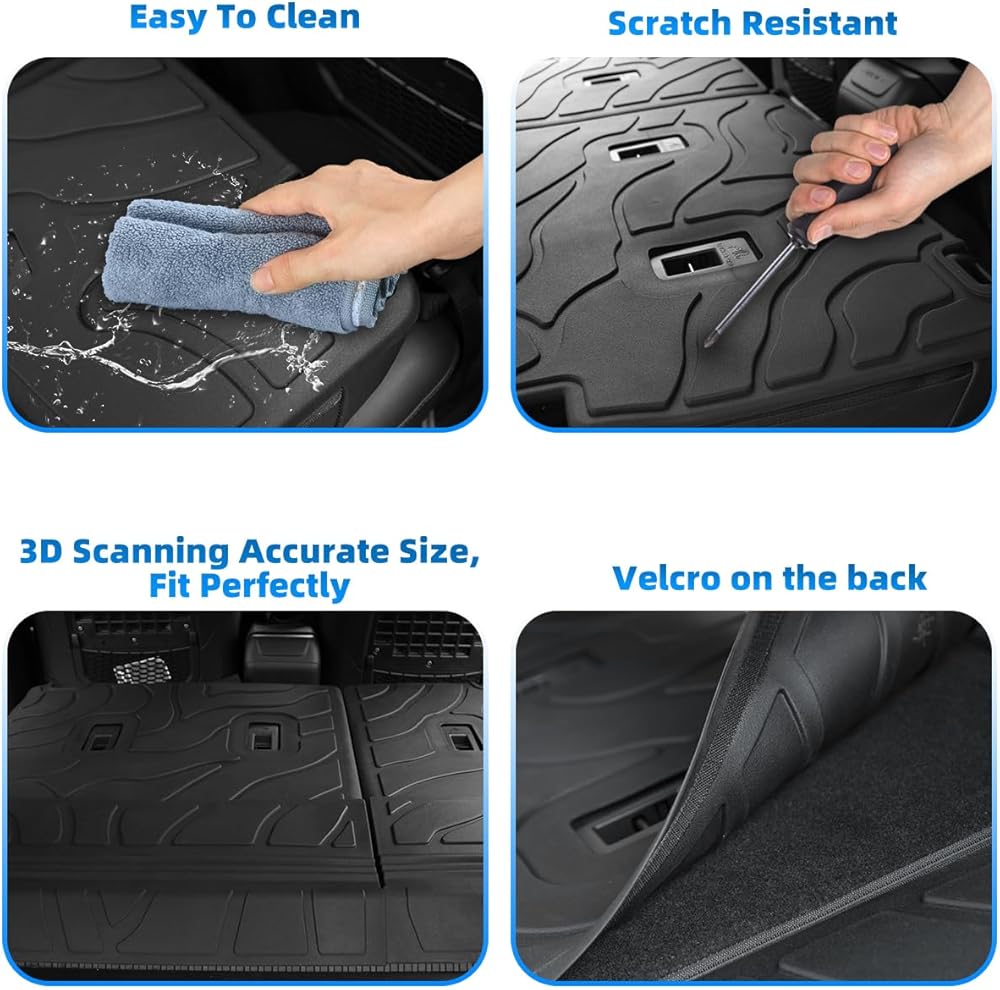 Easy To Clean

Scratch Resistant

3D Scanning Accurate Size, Fit Perfectly

Velcro on the back