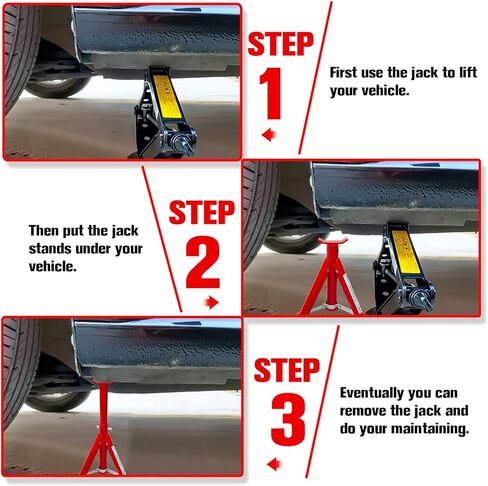 STEP
1

First use the jack to lift your vehicle.

STEP
2

Then put the jack stands under your vehicle.

STEP
3

Eventually you can remove the jack and do your maintaining.