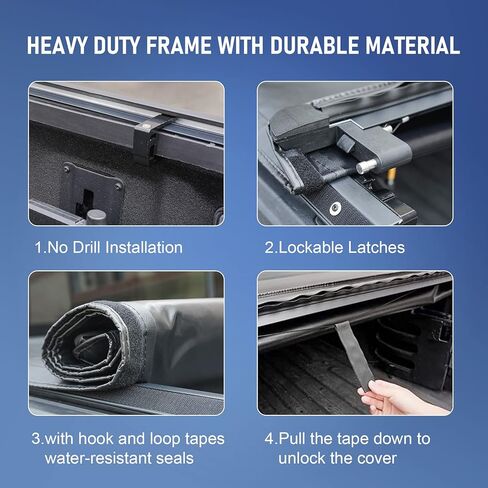 HEAVY DUTY FRAME WITH DURABLE MATERIAL

1.No Drill Installation

2.Lockable Latches

3.with hook and loop tapes water-resistant seals

4.Pull the tape down to unlock the cover