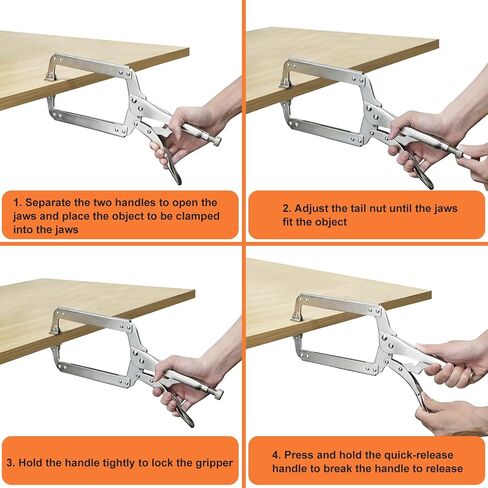 1. Separate the two handles to open the jaws and place the object to be clamped into the jaws

2. Adjust the tail nut until the jaws fit the object

3. Hold the handle tightly to lock the gripper

4. Press and hold the quick-release handle to break the handle to release