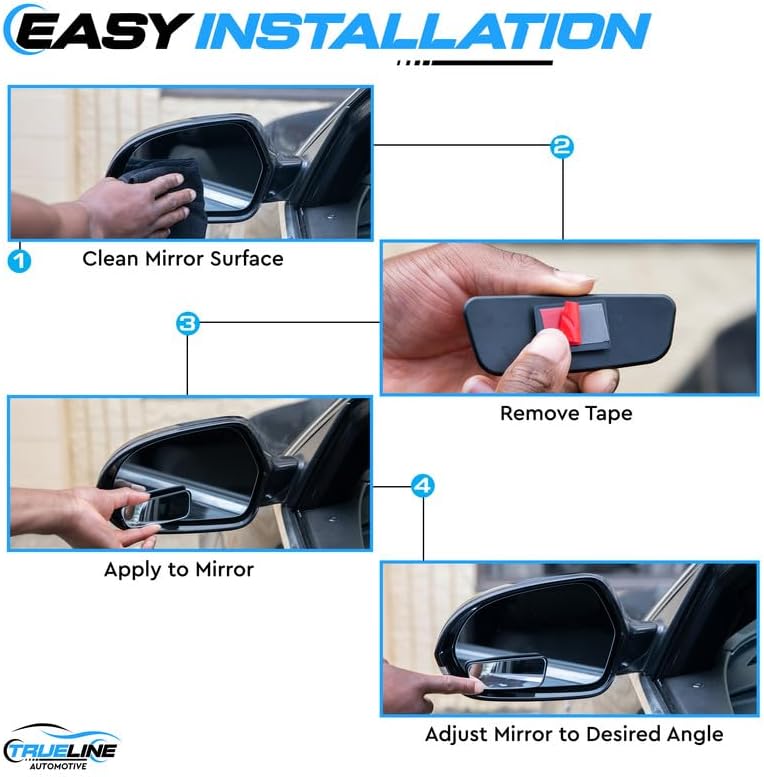 EASY INSTALLATION

1
Clean Mirror Surface

2
Remove Tape

3
Apply to Mirror

4
Adjust Mirror to Desired Angle

TRUELINE
AUTOMOTIVE