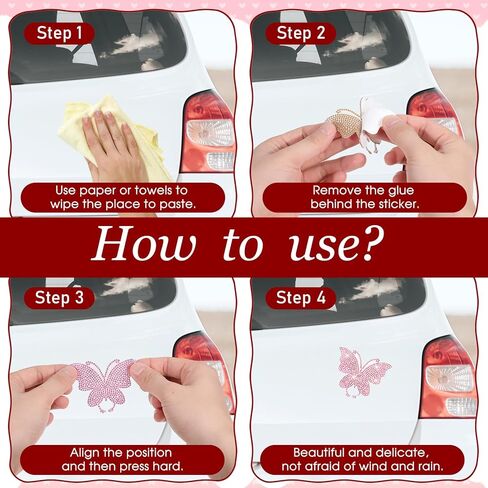 Step 1

Use paper or towels to wipe the place to paste.

Step 2

Remove the glue behind the sticker.

How to use?

Step 3

Align the position and then press hard.

Step 4

Beautiful and delicate, not afraid of wind and rain.