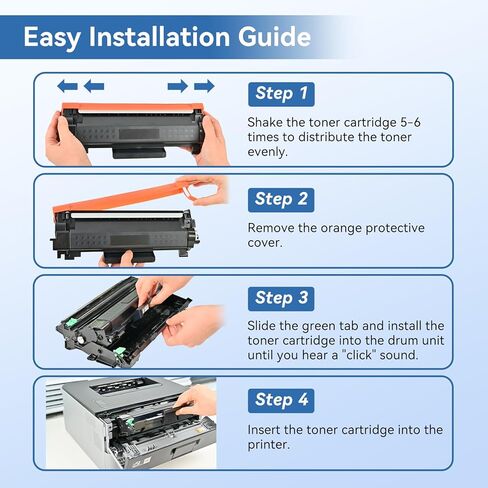 Easy Installation Guide

Step 1

Shake the toner cartridge 5-6 times to distribute the toner evenly.

Step 2

Remove the orange protective cover.

Step 3

Slide the green tab and install the toner cartridge into the drum unit until you hear a "click" sound.

Step 4

Insert the toner cartridge into the printer.