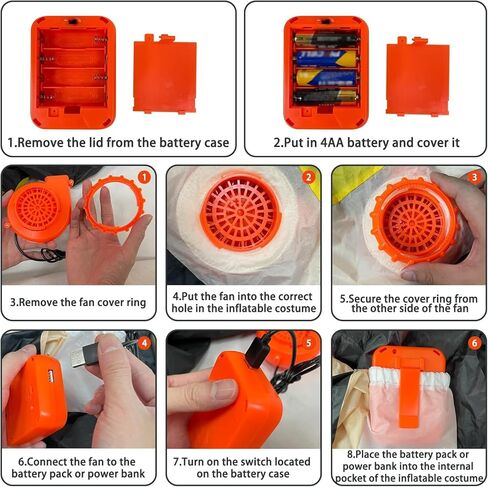 1.Remove the lid from the battery case

2.Put in 4AA battery and cover it

1

3.Remove the fan cover ring

2

4.Put the fan into the correct hole in the inflatable costume

3

5.Secure the cover ring from the other side of the fan

4

6.Connect the fan to the battery pack or power bank

5

7.Turn on the switch located on the battery case

6

8.Place the battery pack or power bank into the internal pocket of the inflatable costume