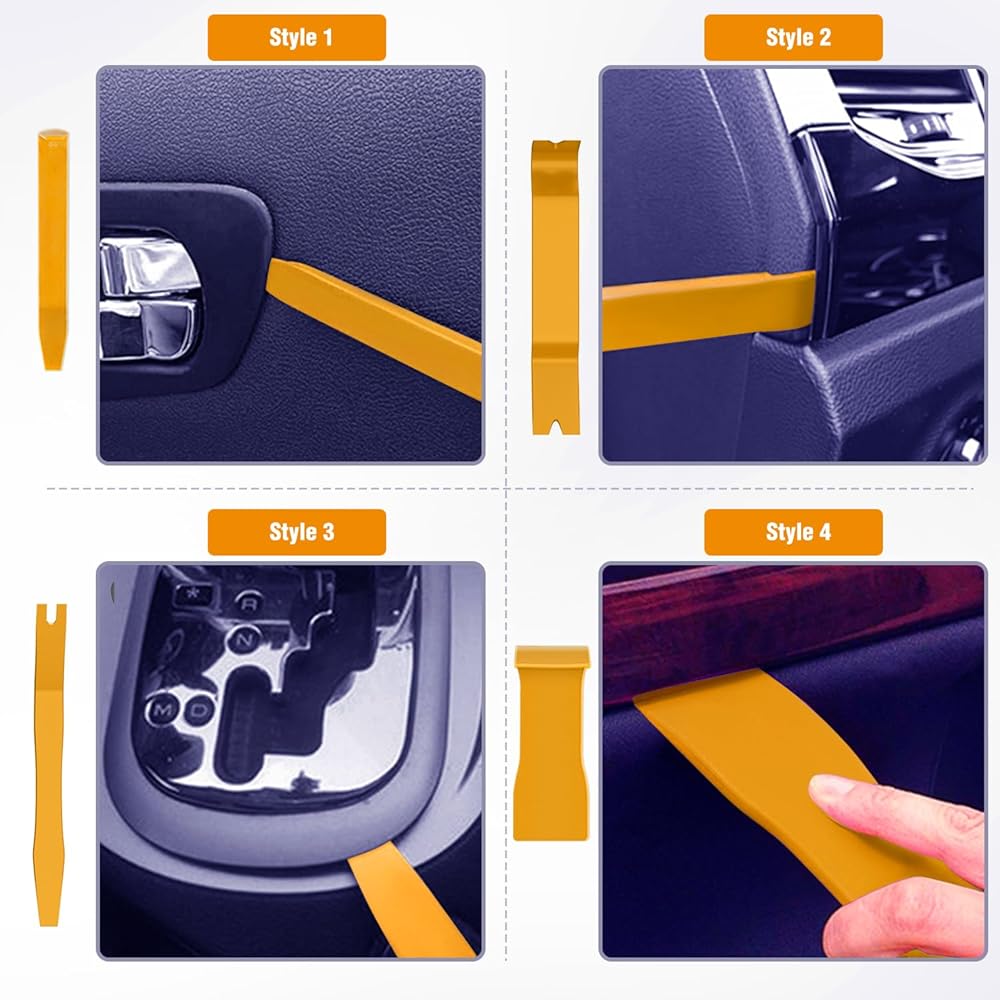 Style 1

Style 2

Style 3

R

N

M

D

Style 4